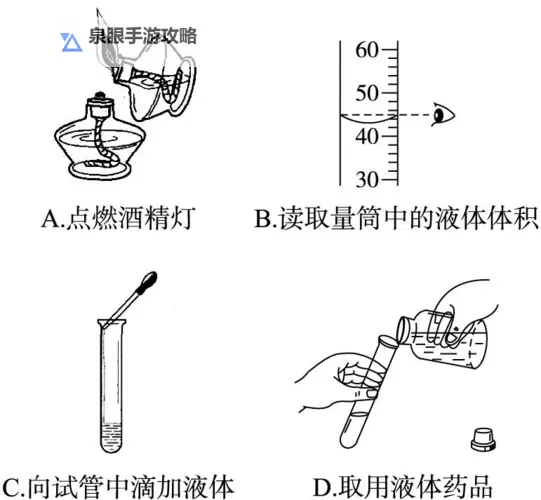 泉眼手游攻略

60
50
40
30

A.点燃酒精灯

B.读取量筒中的液体体积

C.向试管中滴加液体

D.取用液体药品